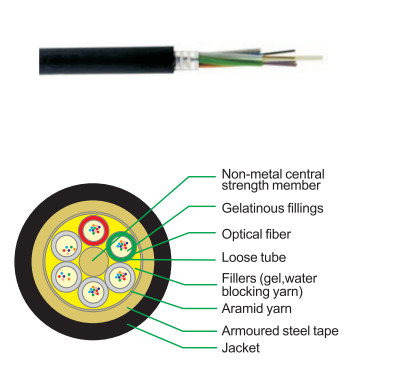 Non-metal central strength member

Gelatinous fillings

Optical fiber

Loose tube

Fillers (gel,water blocking yarn)

Aramid yarn

Armoured steel tape

Jacket